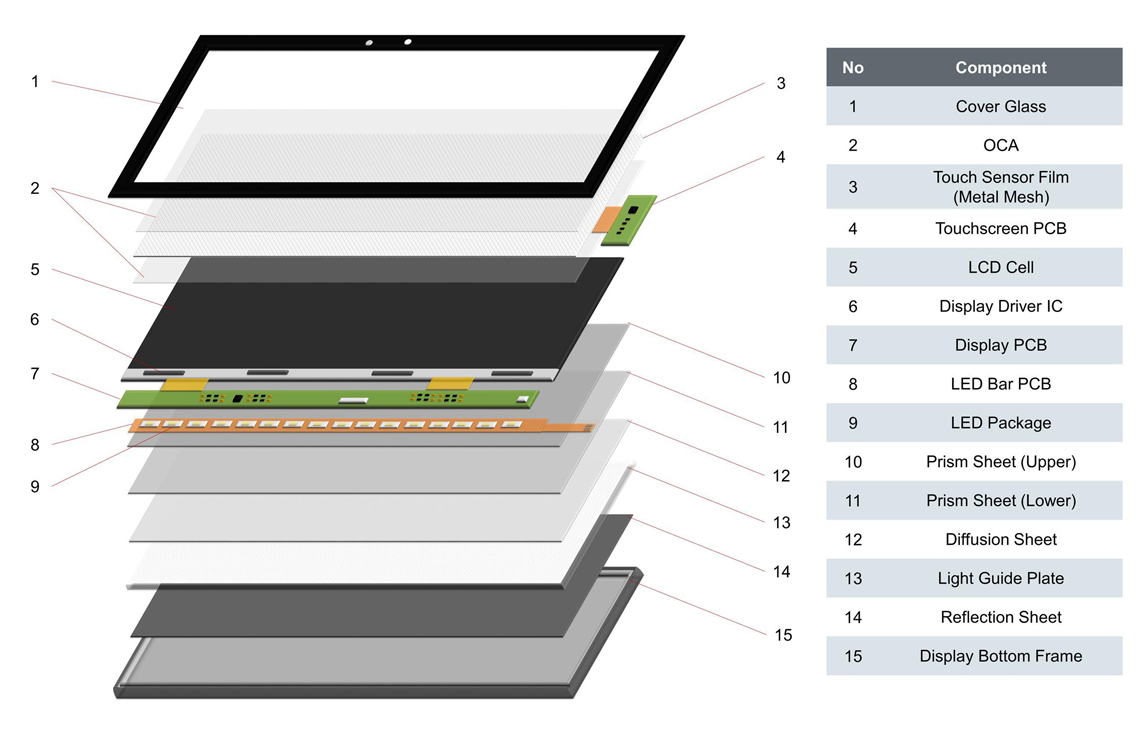 1
2
5
6
7
8
9
3
4
10
11
12
13
14
15

| No | Component |
|---|---|
| 1 | Cover Glass |
| 2 | OCA |
| 3 | Touch Sensor Film (Metal Mesh) |
| 4 | Touchscreen PCB |
| 5 | LCD Cell |
| 6 | Display Driver IC |
| 7 | Display PCB |
| 8 | LED Bar PCB |
| 9 | LED Package |
| 10 | Prism Sheet (Upper) |
| 11 | Prism Sheet (Lower) |
| 12 | Diffusion Sheet |
| 13 | Light Guide Plate |
| 14 | Reflection Sheet |
| 15 | Display Bottom Frame |